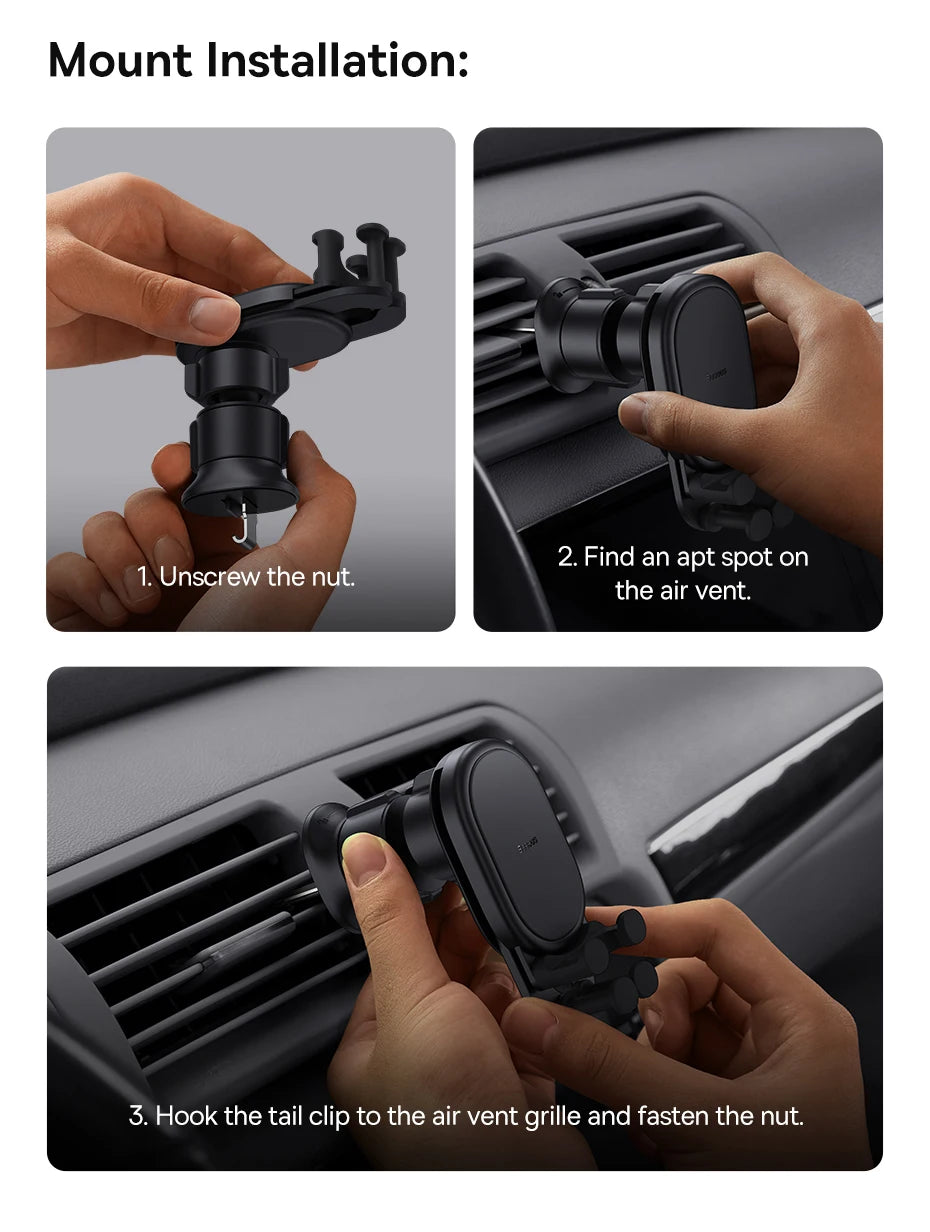 Mount Installation:

1. Unscrew the nut.

2. Find an apt spot on the air vent.

3. Hook the tail clip to the air vent grille and fasten the nut.