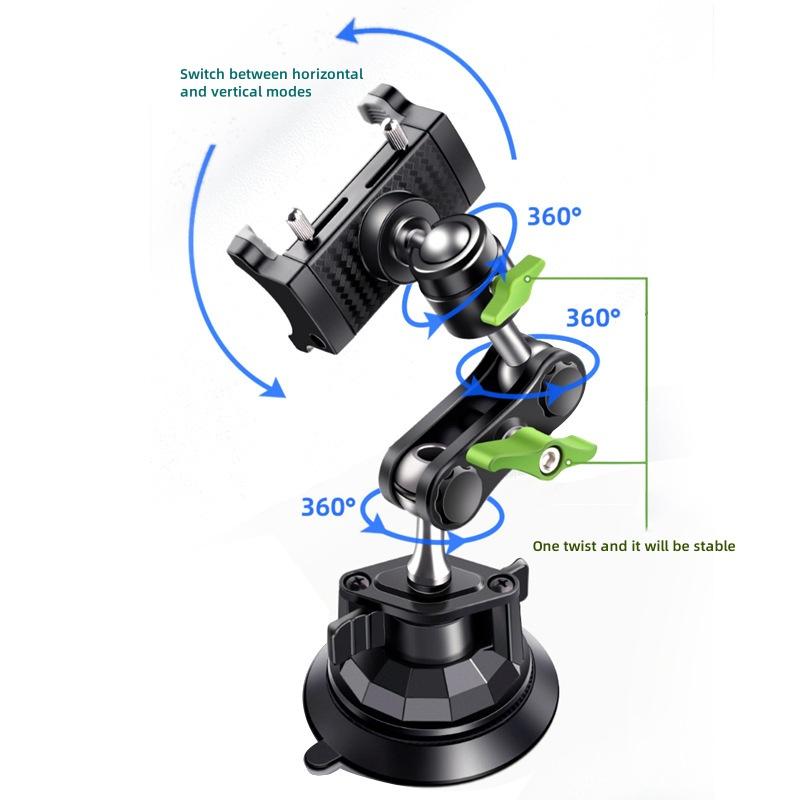 Switch between horizontal and vertical modes

360°

360°

360°

One twist and it will be stable